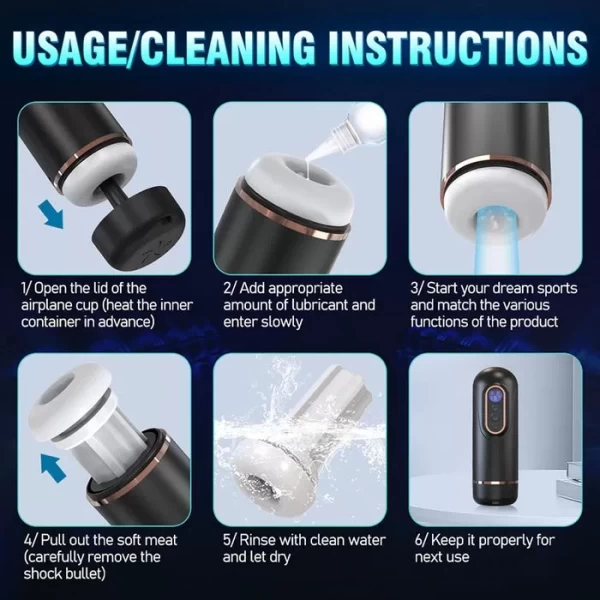 USAGE/CLEANING INSTRUCTIONS

1/ Open the lid of the airplane cup (heat the inner container in advance)

2/ Add appropriate amount of lubricant and enter slowly

3/ Start your dream sports and match the various functions of the product

4/ Pull out the soft meat (carefully remove the shock bullet)

5/ Rinse with clean water and let dry

6/ Keep it properly for next use